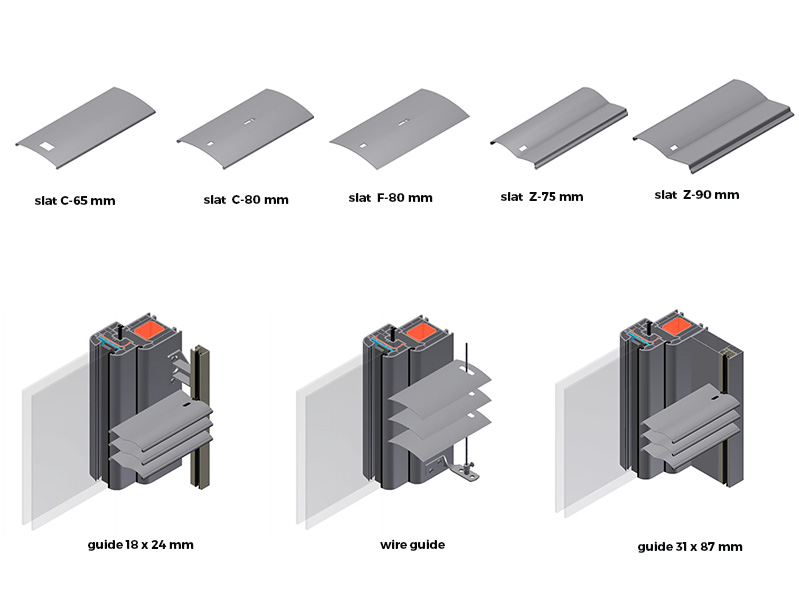 slat C-65 mm

slat C-80 mm

slat F-80 mm

slat Z-75 mm

slat Z-90 mm

guide 18 x 24 mm

wire guide

guide 31 x 87 mm