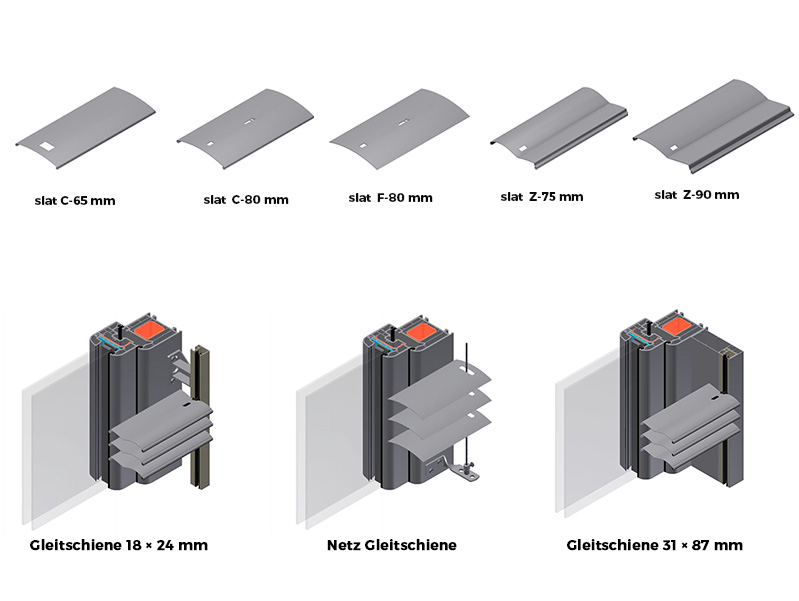 slat C-65 mm

slat C-80 mm

slat F-80 mm

slat Z-75 mm

slat Z-90 mm

Gleitschiene 18 × 24 mm

Netz Gleitschiene

Gleitschiene 31 × 87 mm